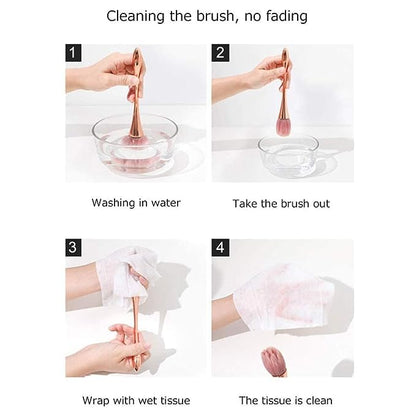 Cleaning the brush, no fading

1

Washing in water

2

Take the brush out

3

Wrap with wet tissue

4

The tissue is clean