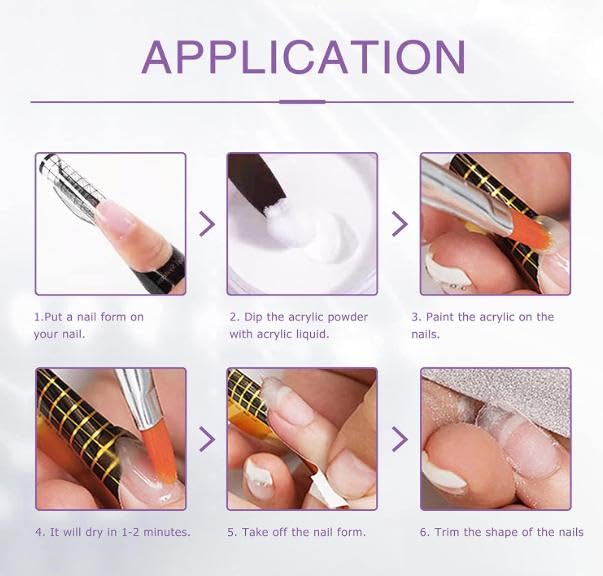 APPLICATION

1.Put a nail form on your nail.

2. Dip the acrylic powder with acrylic liquid.

3. Paint the acrylic on the nails.

4. It will dry in 1-2 minutes.

5. Take off the nail form.

6. Trim the shape of the nails